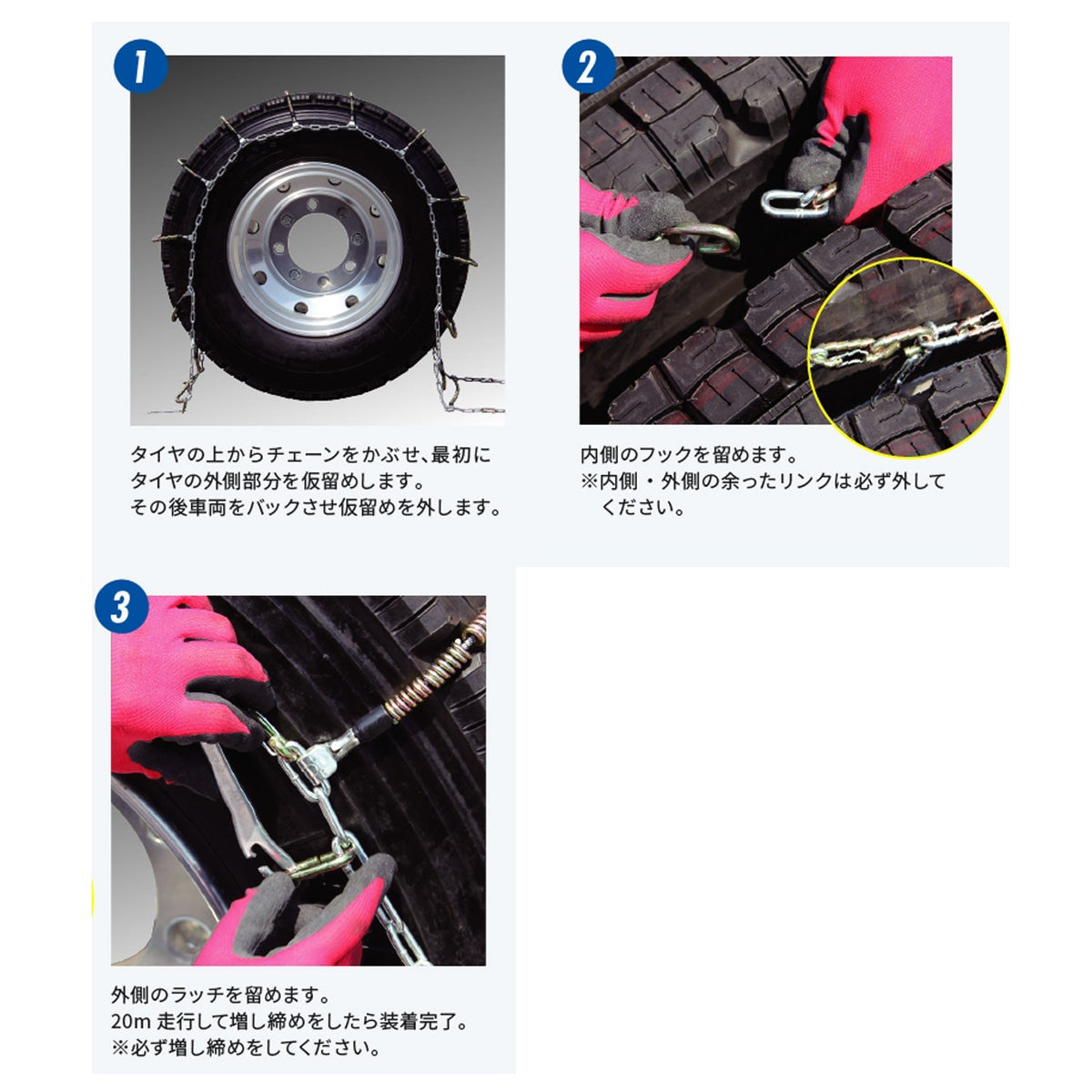 1

タイヤの上からチェーンをかぶせ、最初にタイヤの外側部分を仮留めします。
その後車両をバックさせ仮留めを外します。

2

内側のフックを留めます。
※内側・外側の余ったリンクは必ず外してください。

3

外側のラッチを留めます。
20m 走行して増し締めをしたら装着完了。
※必ず増し締めをしてください。